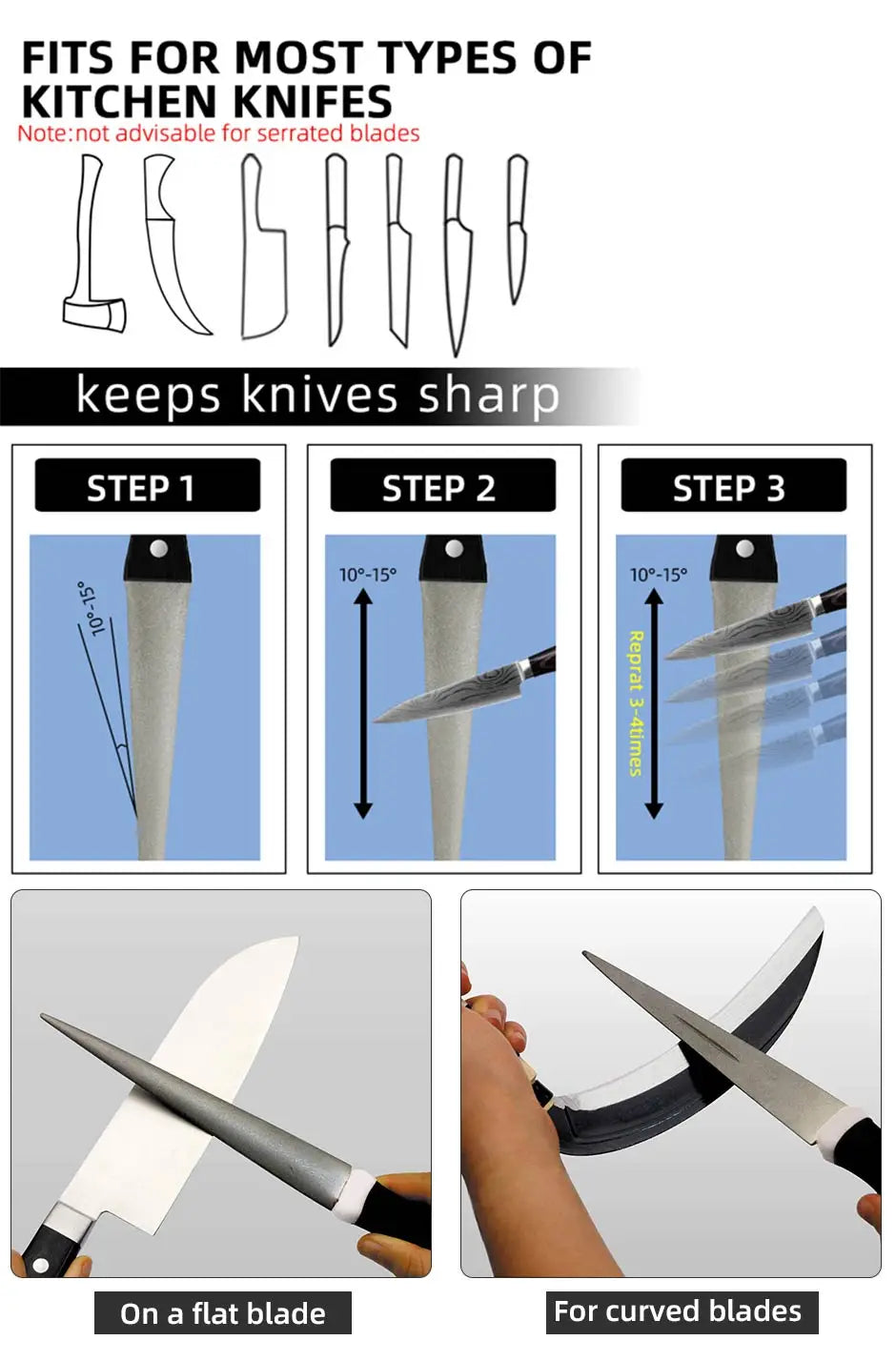 FITS FOR MOST TYPES OF KITCHEN KNIFES
Note:not advisable for serrated blades

keeps knives sharp

STEP 1
10°-15°

STEP 2
10°-15°

STEP 3
10°-15°
Reprat 3-4times

On a flat blade

For curved blades