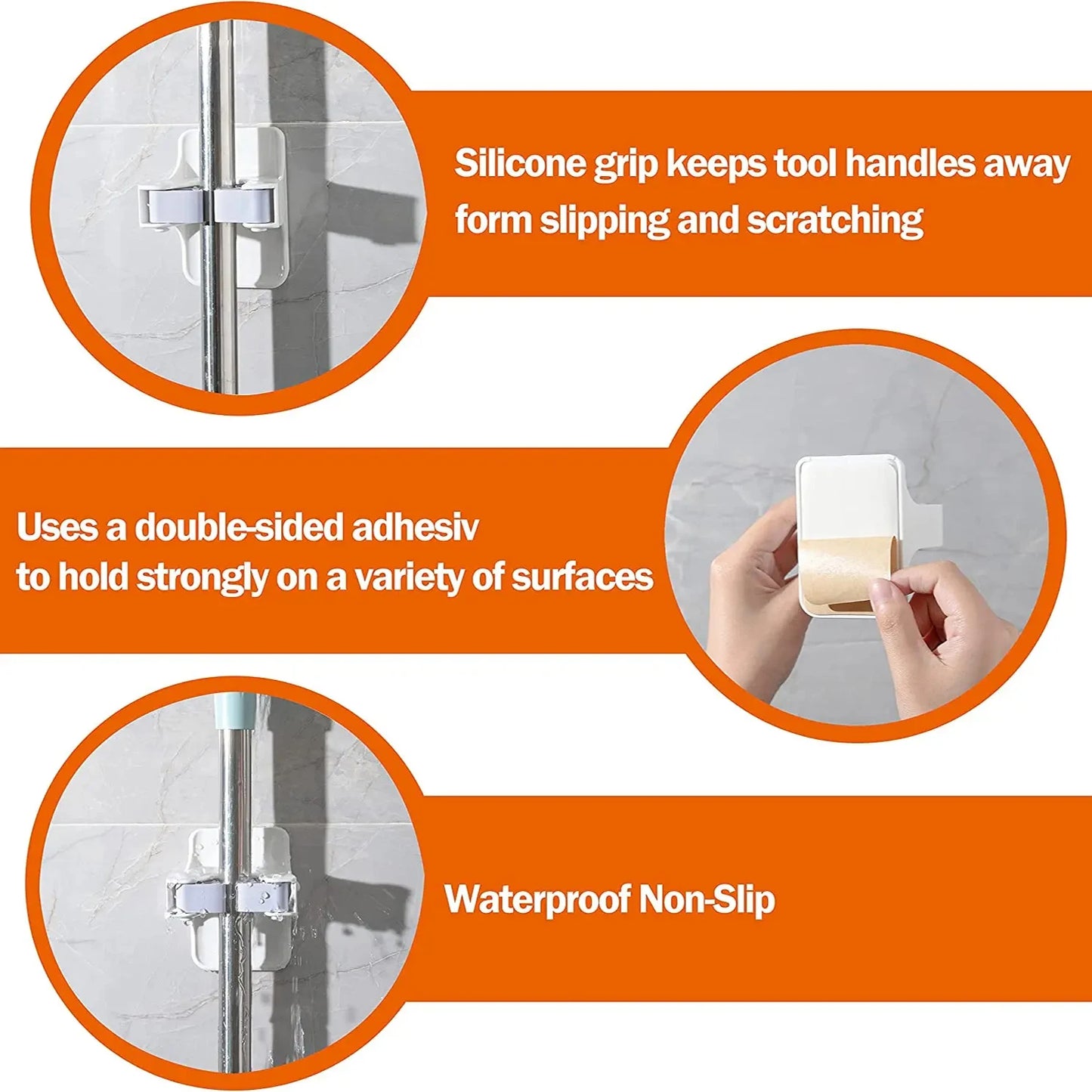 Silicone grip keeps tool handles away form slipping and scratching

Uses a double-sided adhesiv
to hold strongly on a variety of surfaces

Waterproof Non-Slip