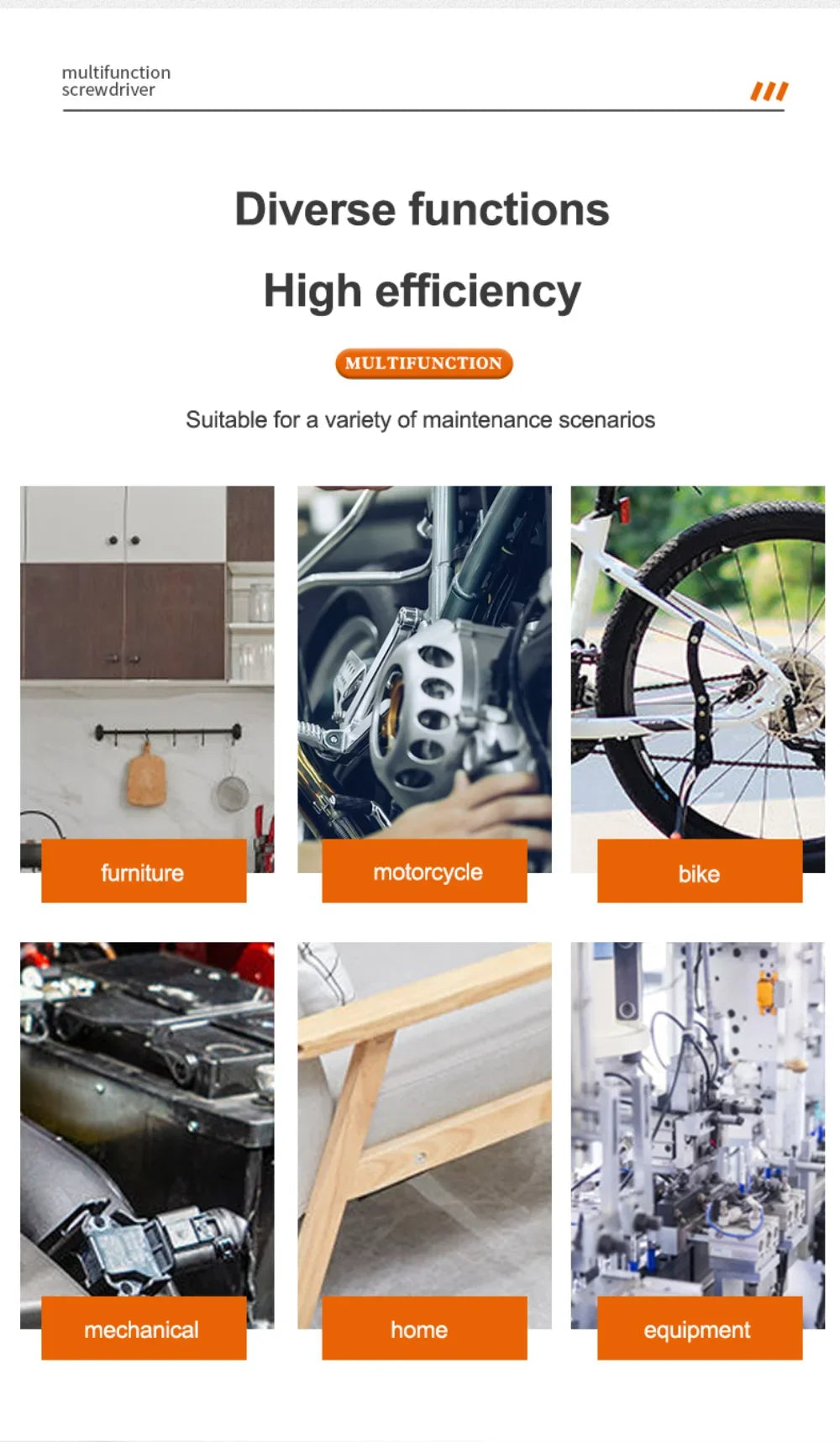 multifunction
screwdriver

Diverse functions

High efficiency

MULTIFUNCTION

Suitable for a variety of maintenance scenarios

furniture

motorcycle

bike

mechanical

home

equipment