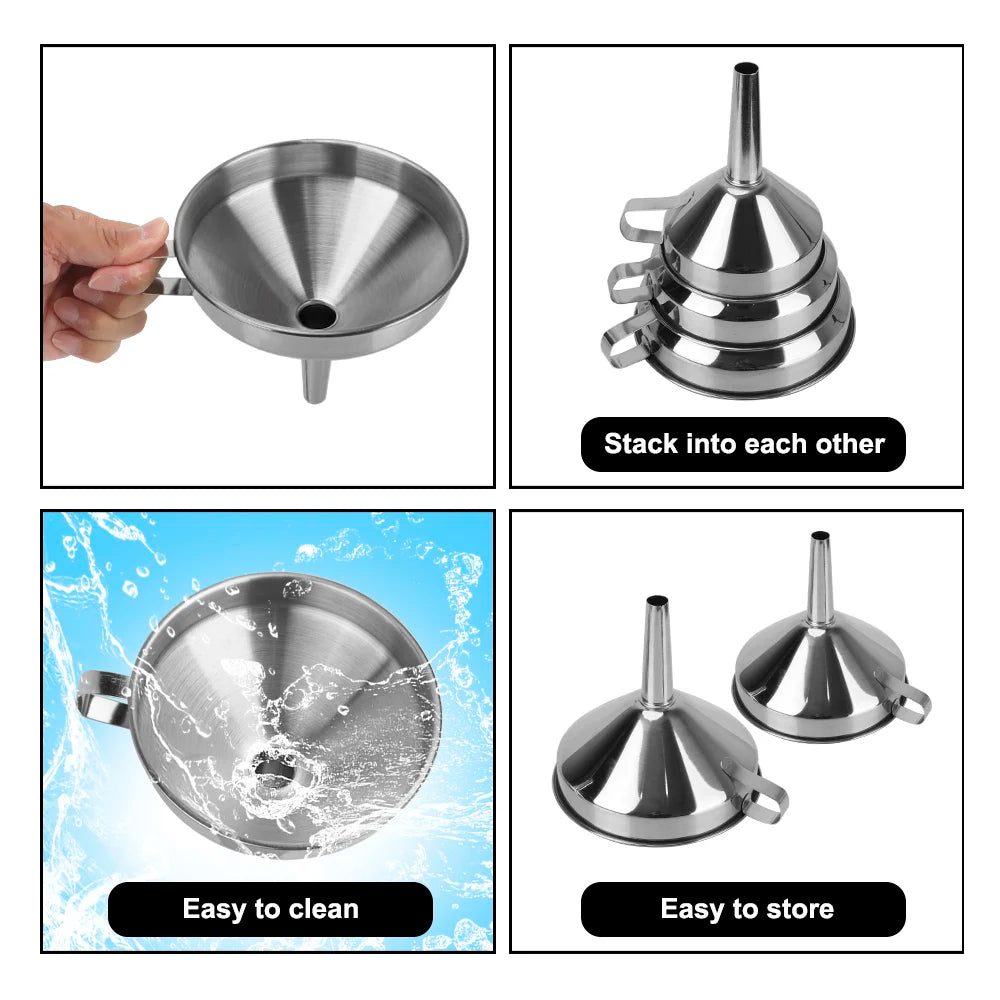 Stack into each other

Easy to clean

Easy to store