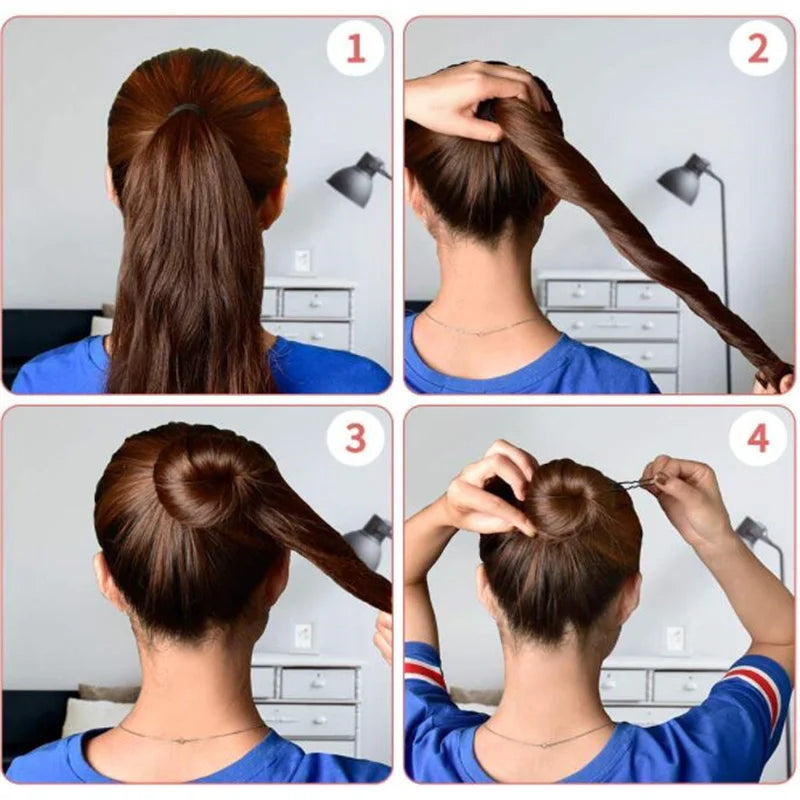 1

2

3

4