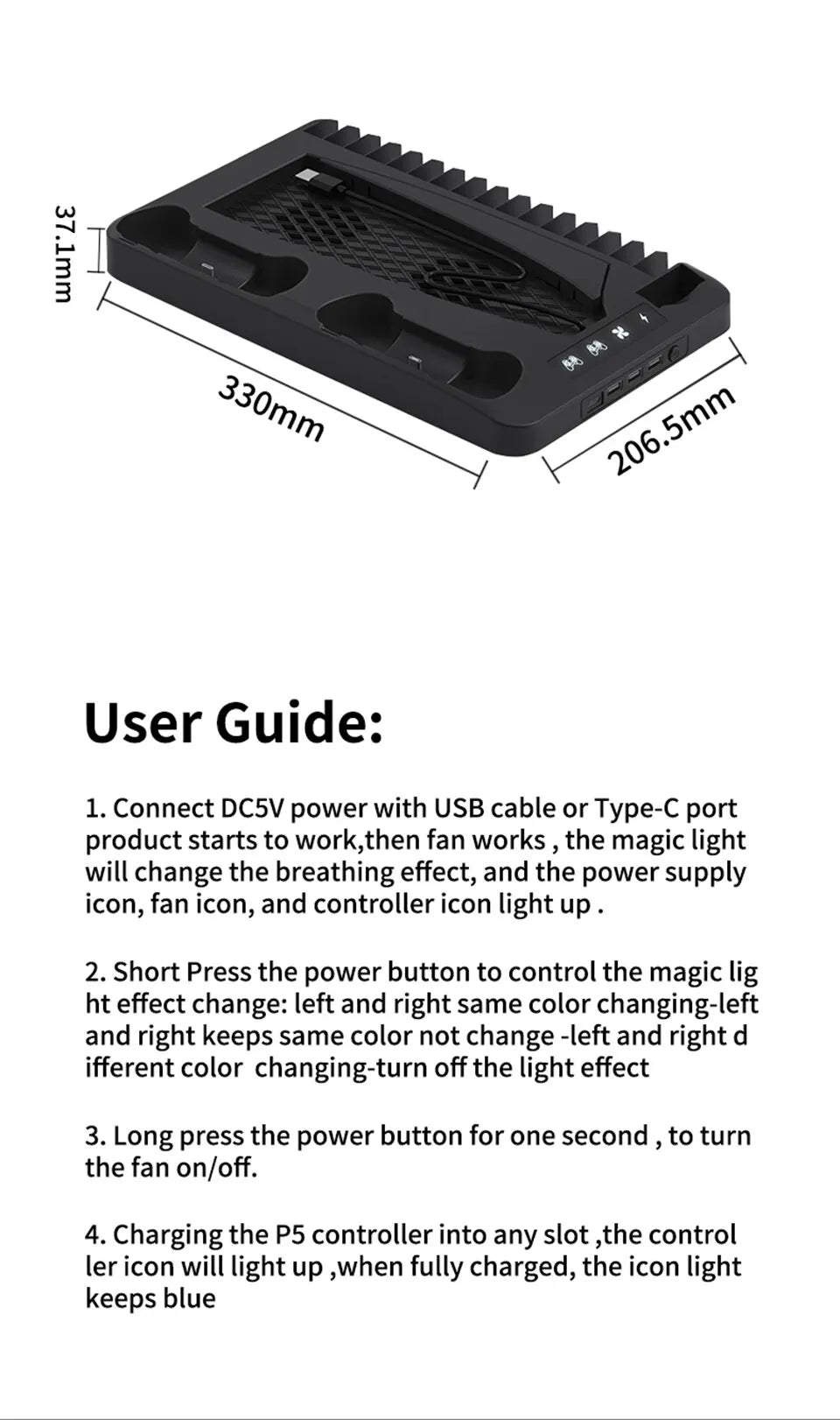 37.1mm

330mm

206.5mm

User Guide:

1. Connect DC5V power with USB cable or Type-C port product starts to work,then fan works , the magic light will change the breathing effect, and the power supply icon, fan icon, and controller icon light up .

2. Short Press the power button to control the magic lig ht effect change: left and right same color changing-left and right keeps same color not change -left and right d ifferent color changing-turn off the light effect

3. Long press the power button for one second , to turn the fan on/off.

4. Charging the P5 controller into any slot ,the control ler icon will light up ,when fully charged, the icon light keeps blue