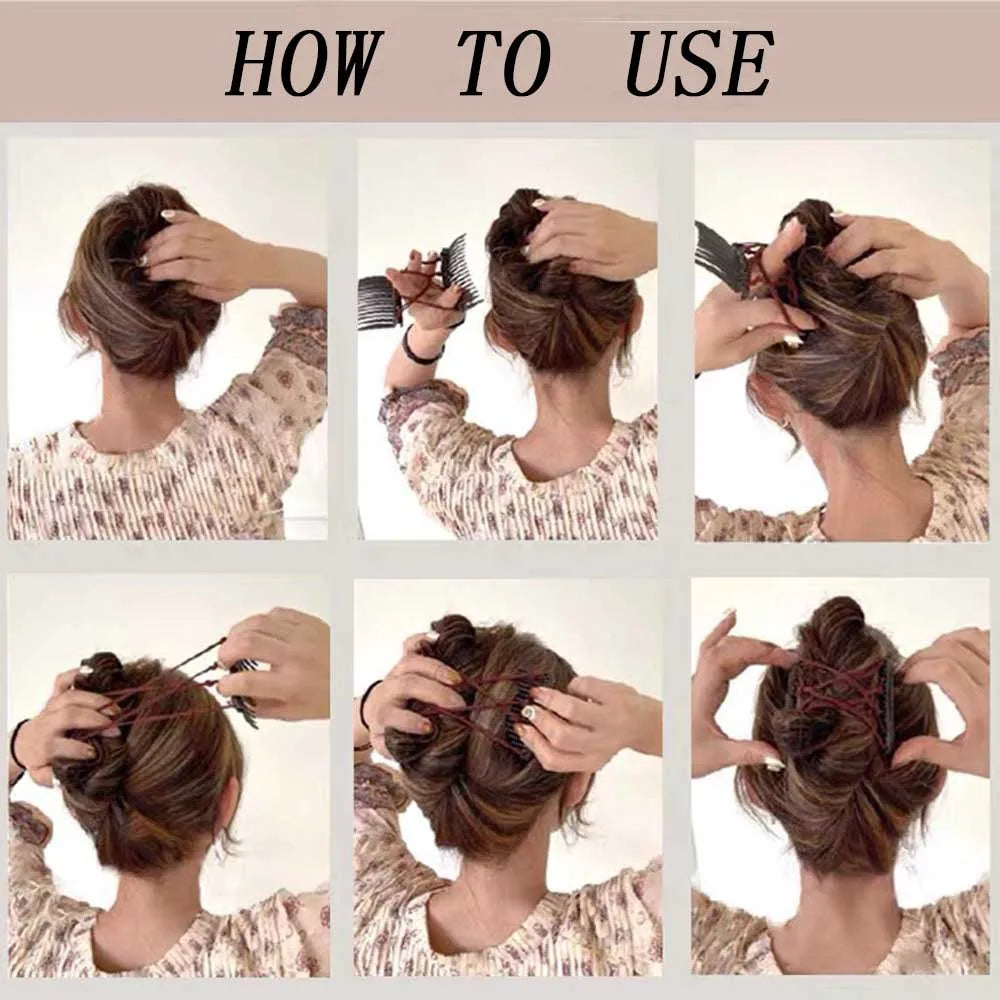 HOW TO USE