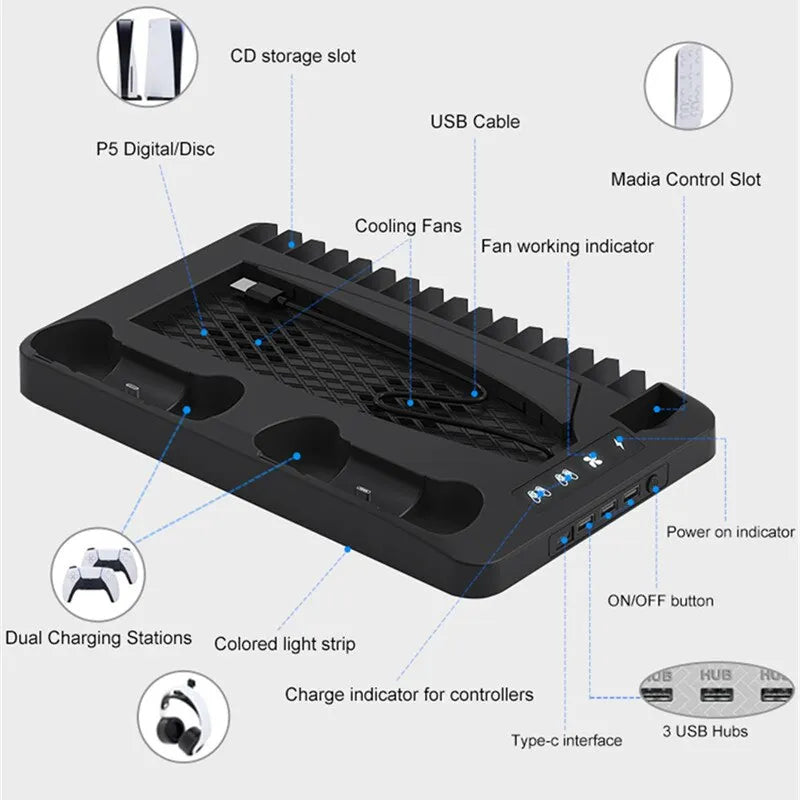 CD storage slot

USB Cable

P5 Digital/Disc

Madia Control Slot

Cooling Fans

Fan working indicator

Power on indicator

ON/OFF button

Dual Charging Stations

Colored light strip

Charge indicator for controllers

HUB HUB HUB

3 USB Hubs

Type-c interface