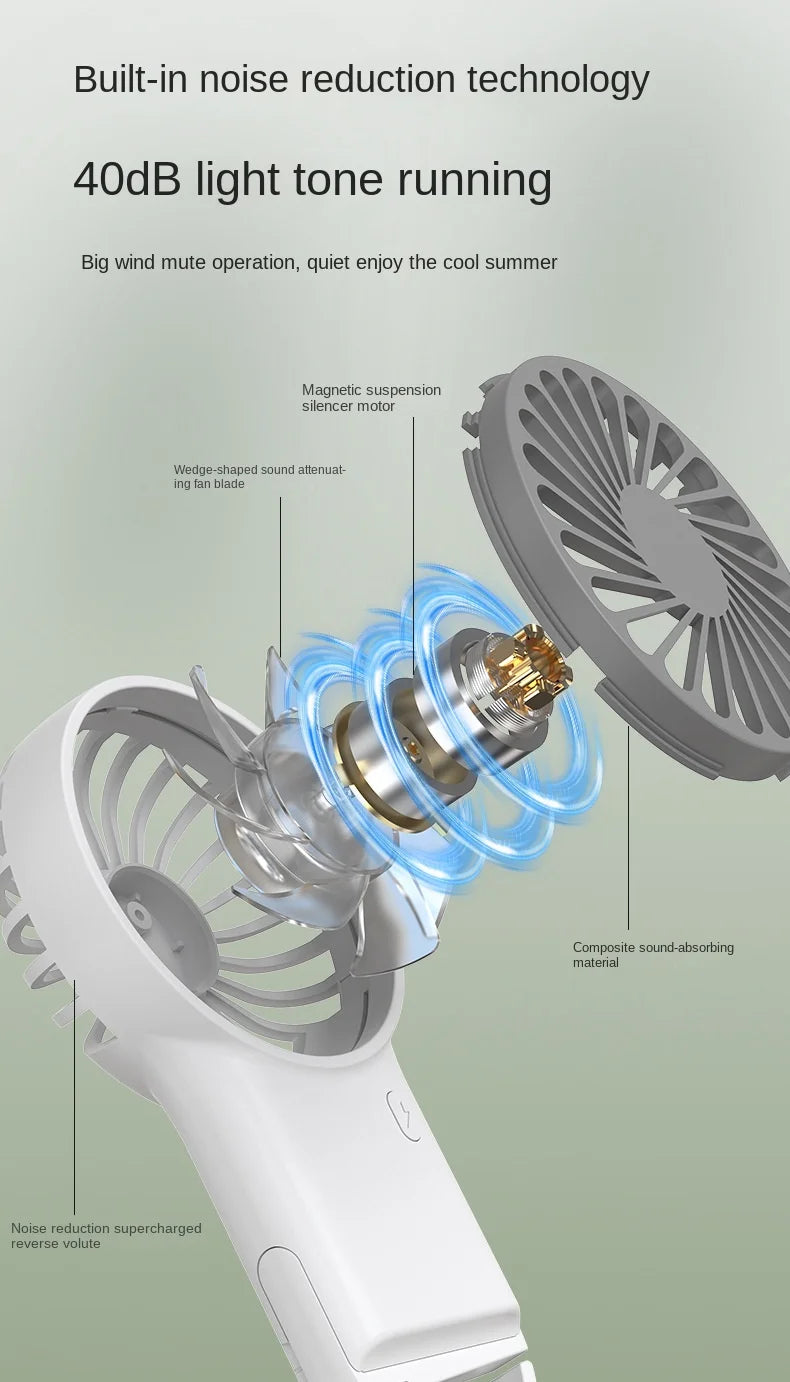 Built-in noise reduction technology

40dB light tone running

Big wind mute operation, quiet enjoy the cool summer

Magnetic suspension silencer motor

Wedge-shaped sound attenuating fan blade

Composite sound-absorbing material

Noise reduction supercharged reverse volute