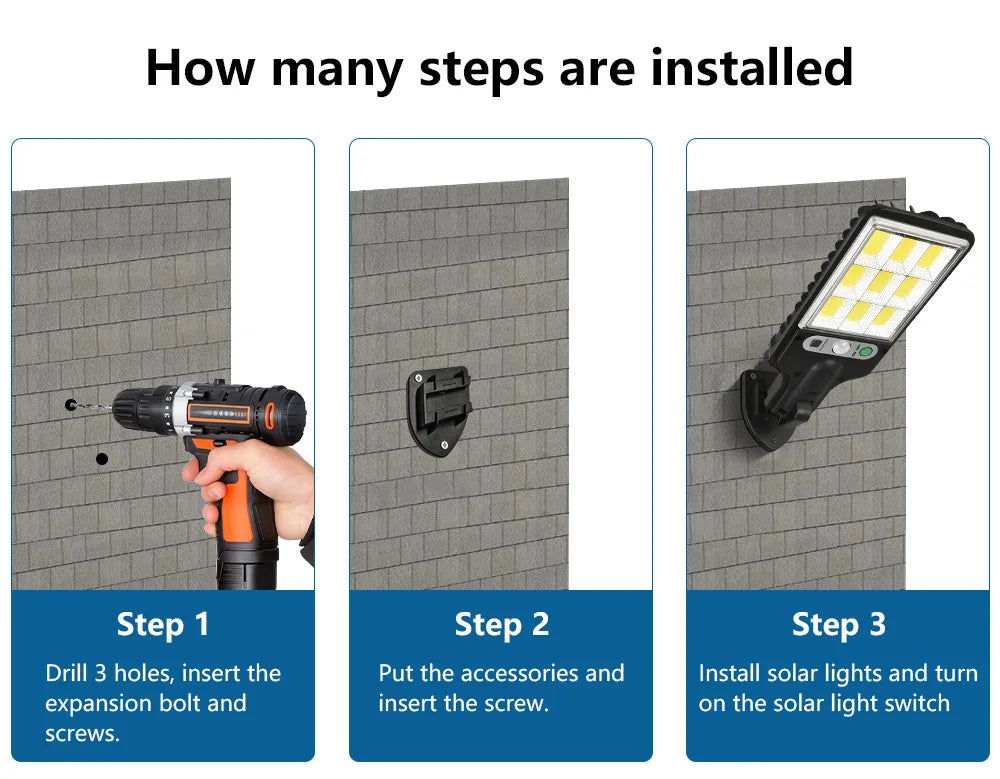 How many steps are installed

Step 1

Drill 3 holes, insert the expansion bolt and screws.

Step 2

Put the accessories and insert the screw.

Step 3

Install solar lights and turn on the solar light switch