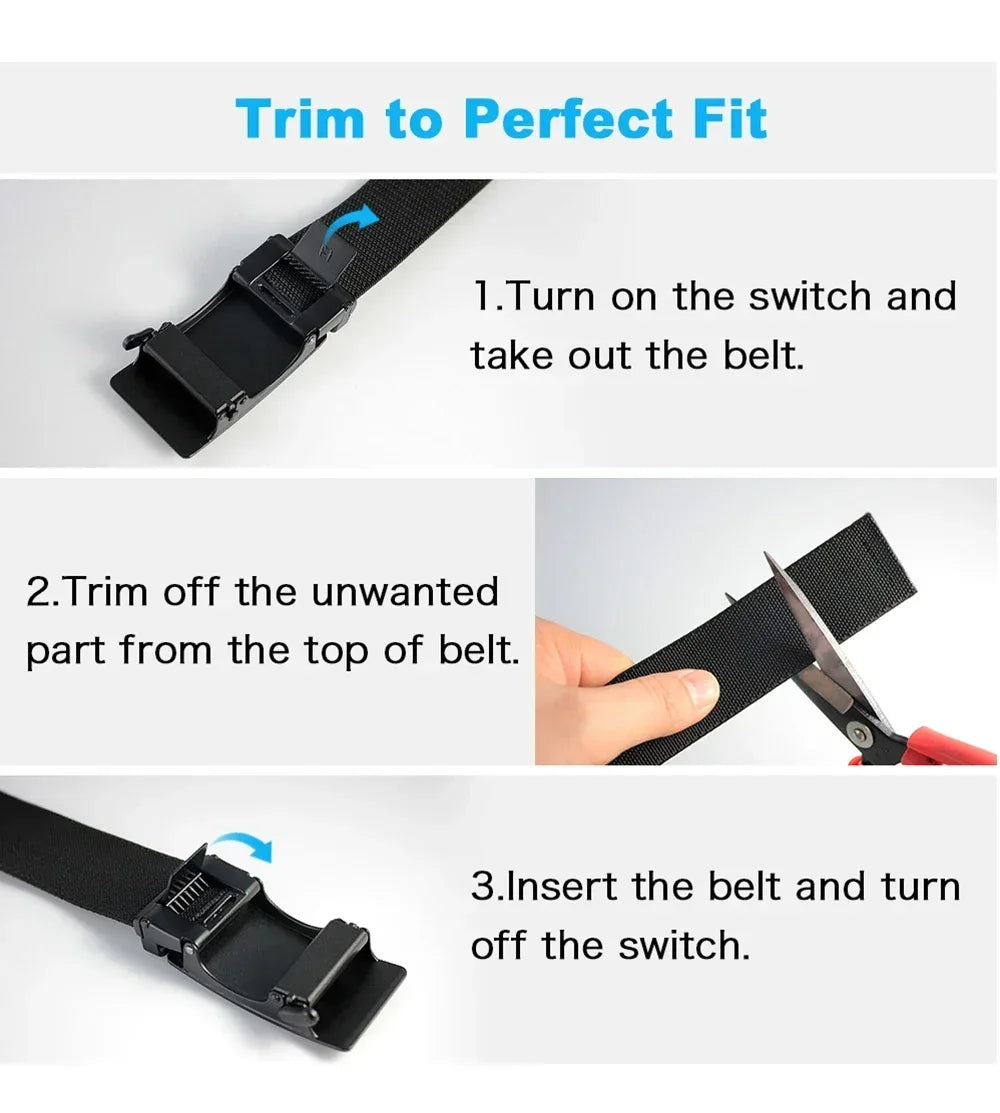 Trim to Perfect Fit

1.Turn on the switch and take out the belt.

2.Trim off the unwanted part from the top of belt.

3.Insert the belt and turn off the switch.