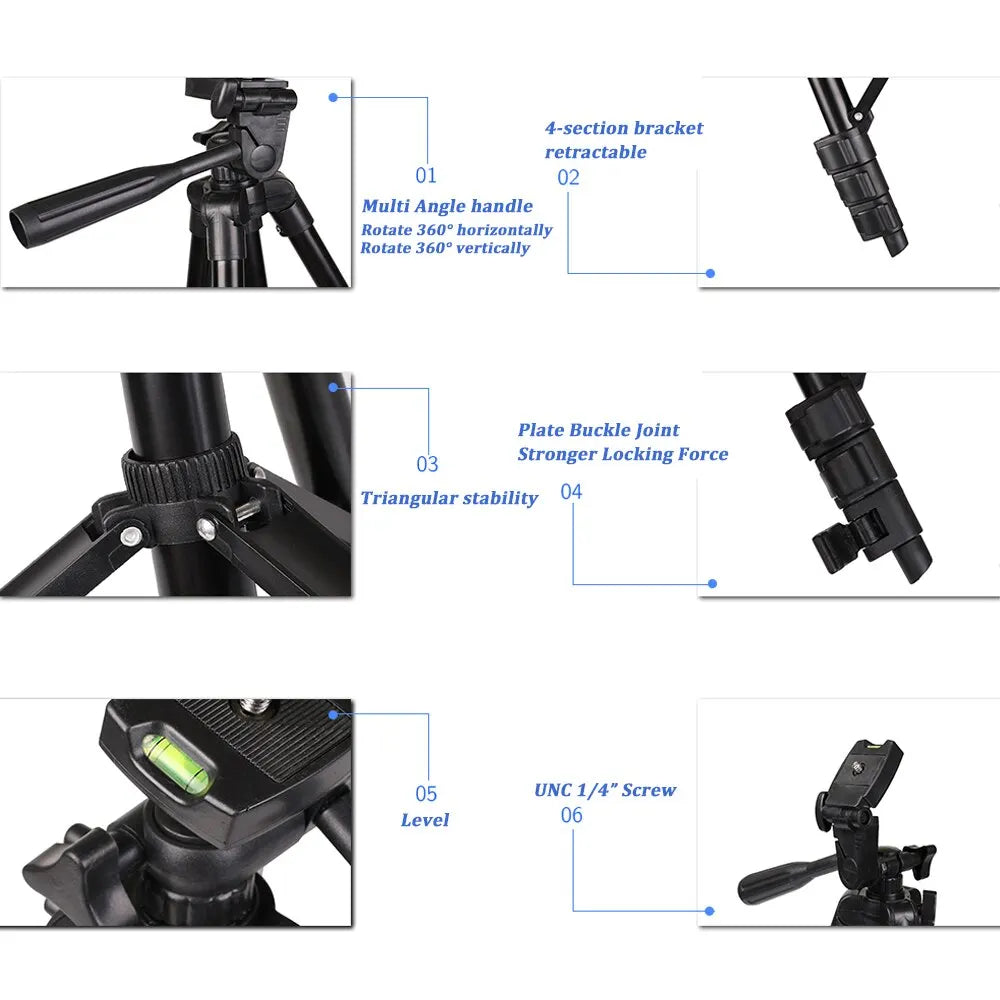 01
Multi Angle handle
Rotate 360° horizontally
Rotate 360° vertically

4-section bracket
retractable
02

03
Triangular stability

Plate Buckle Joint
Stronger Locking Force
04

05
Level

UNC 1/4" Screw
06