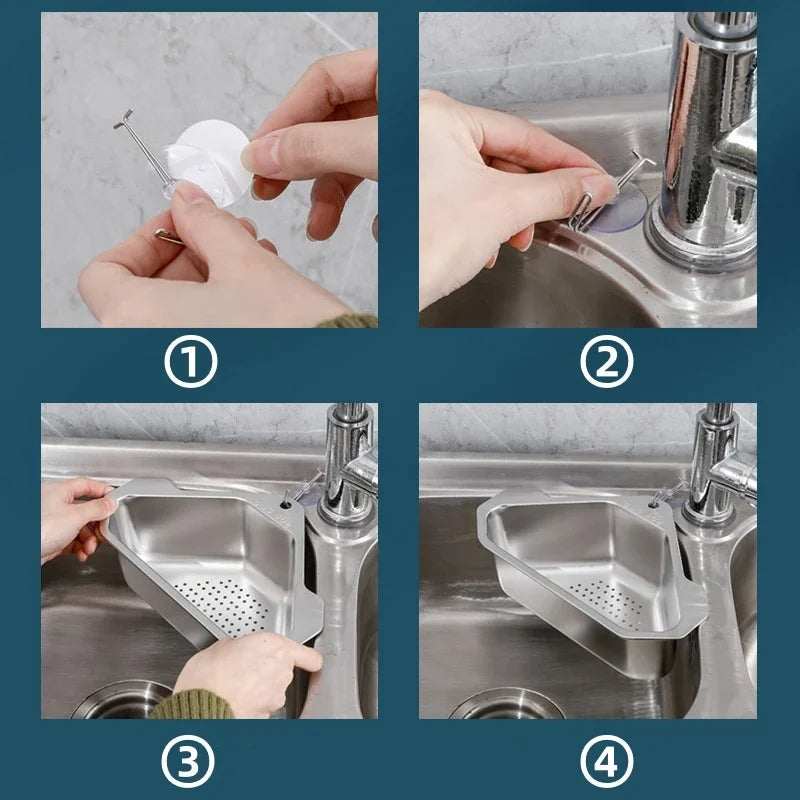 ①

②

③

④