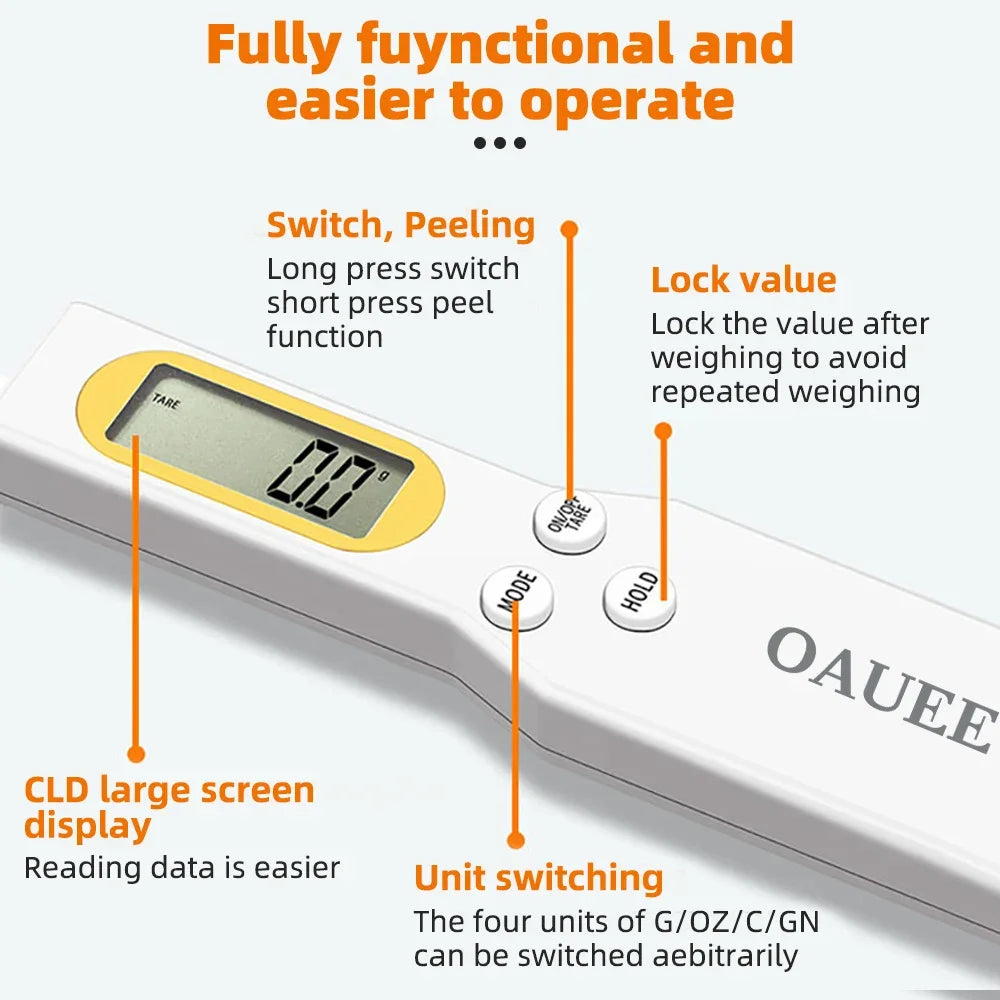 Fully fuynctional and easier to operate

Switch, Peeling
Long press switch short press peel function

Lock value
Lock the value after weighing to avoid repeated weighing

TARE
0.0 g

ON/OFF TARE

MODE

HOLD

OAUEE

CLD large screen display
Reading data is easier

Unit switching
The four units of G/OZ/C/GN can be switched aebitrarily